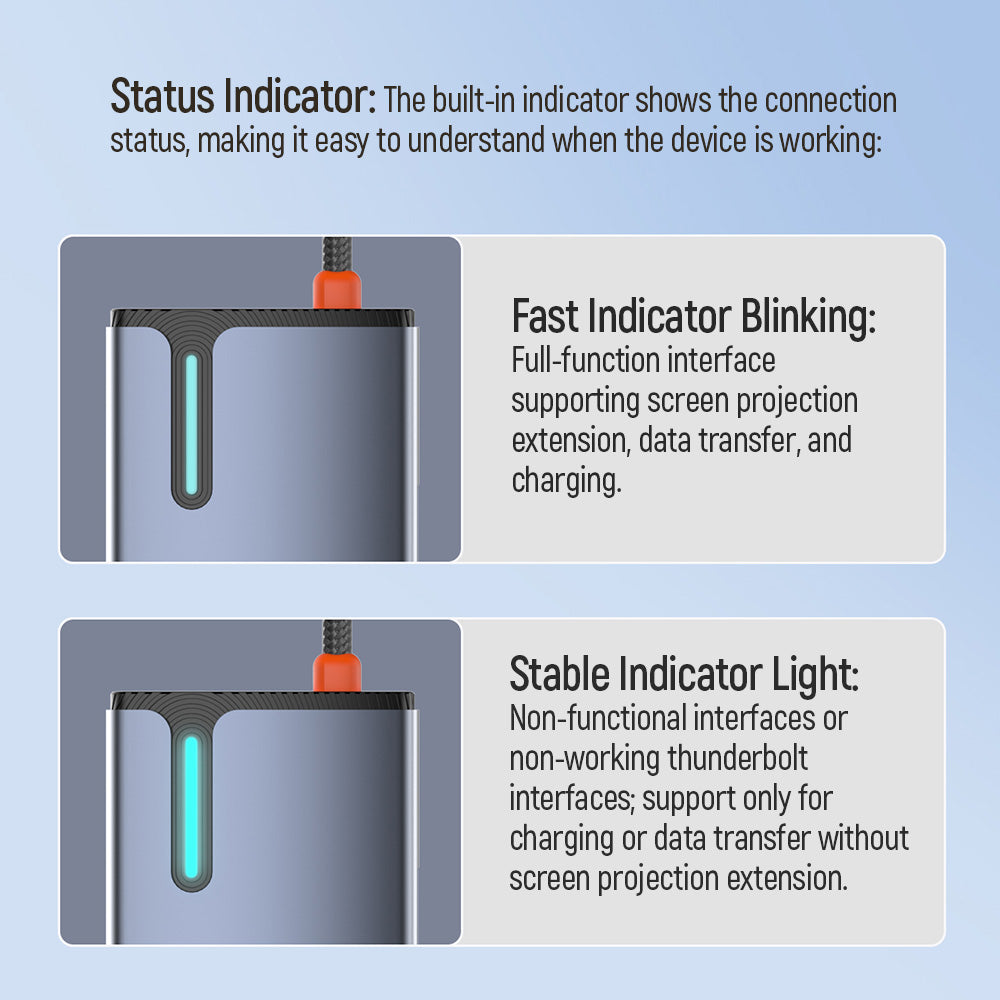 Status Indicator: The built-in indicator shows the connection status, making it easy to understand when the device is working:

Fast Indicator Blinking:
Full-function interface supporting screen projection extension, data transfer, and charging.

Stable Indicator Light:
Non-functional interfaces or non-working thunderbolt interfaces; support only for charging or data transfer without screen projection extension.